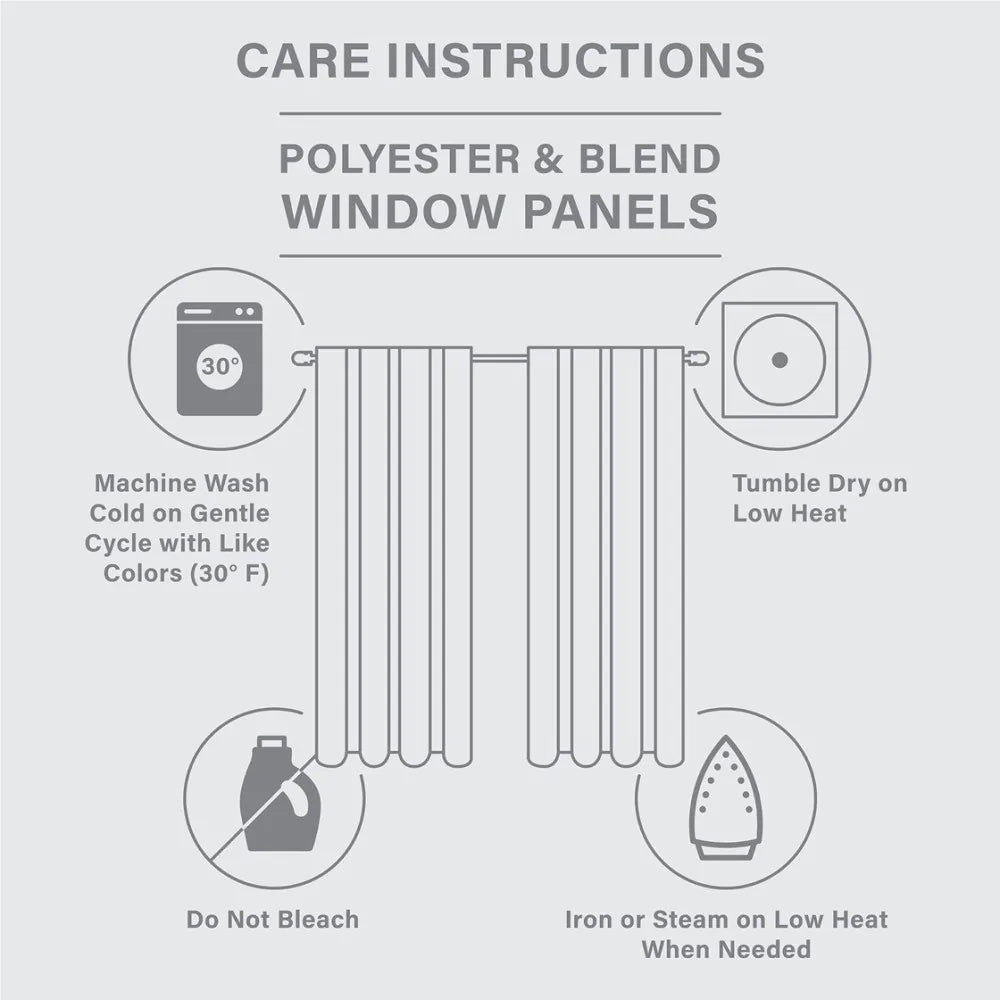 CARE INSTRUCTIONS

POLYESTER & BLEND WINDOW PANELS

30°

Machine Wash Cold on Gentle Cycle with Like Colors (30° F)

Tumble Dry on Low Heat

Do Not Bleach

Iron or Steam on Low Heat When Needed