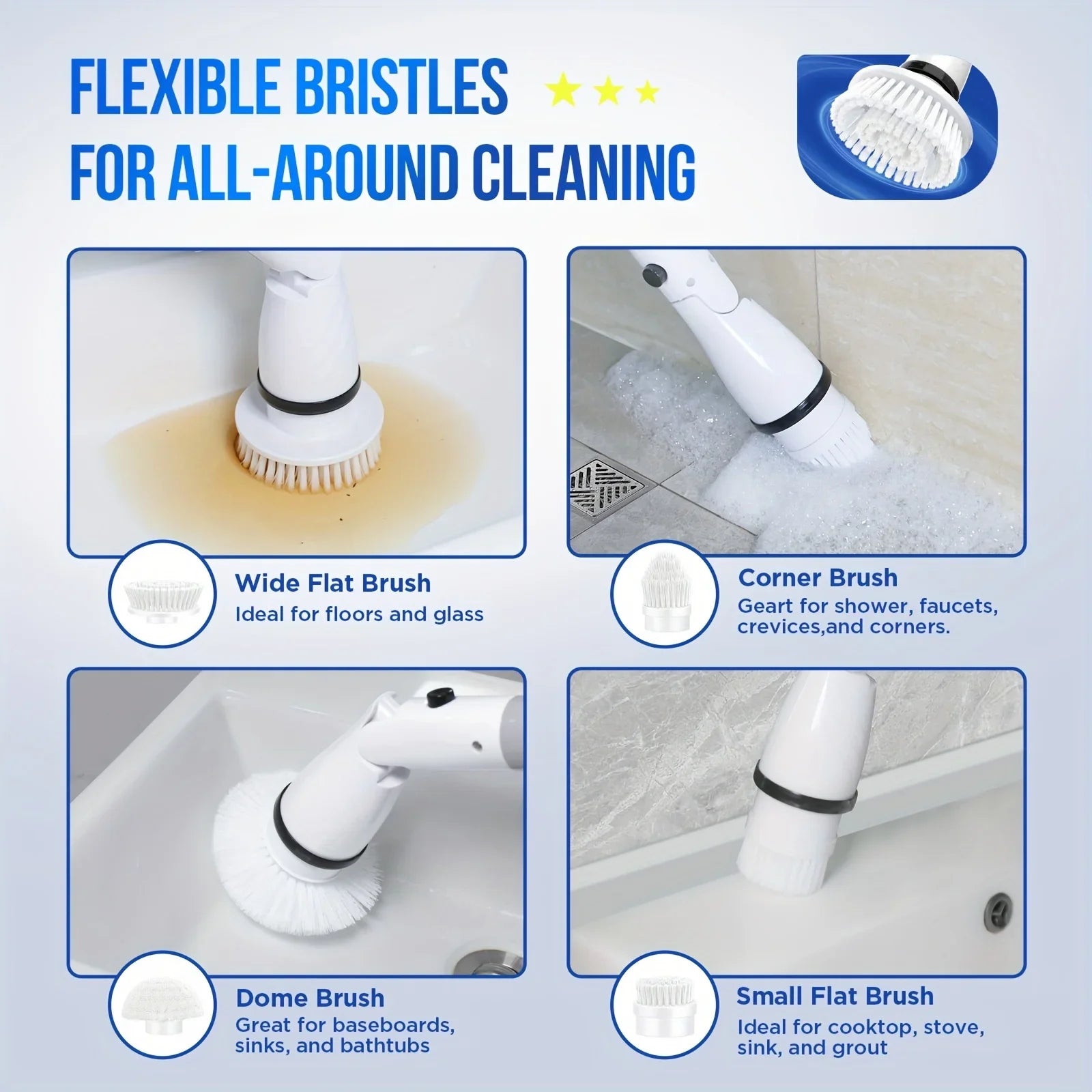 FLEXIBLE BRISTLES
FOR ALL-AROUND CLEANING

Wide Flat Brush
Ideal for floors and glass

Corner Brush
Geart for shower, faucets, crevices,and corners.

Dome Brush
Great for baseboards, sinks, and bathtubs

Small Flat Brush
Ideal for cooktop, stove, sink, and grout