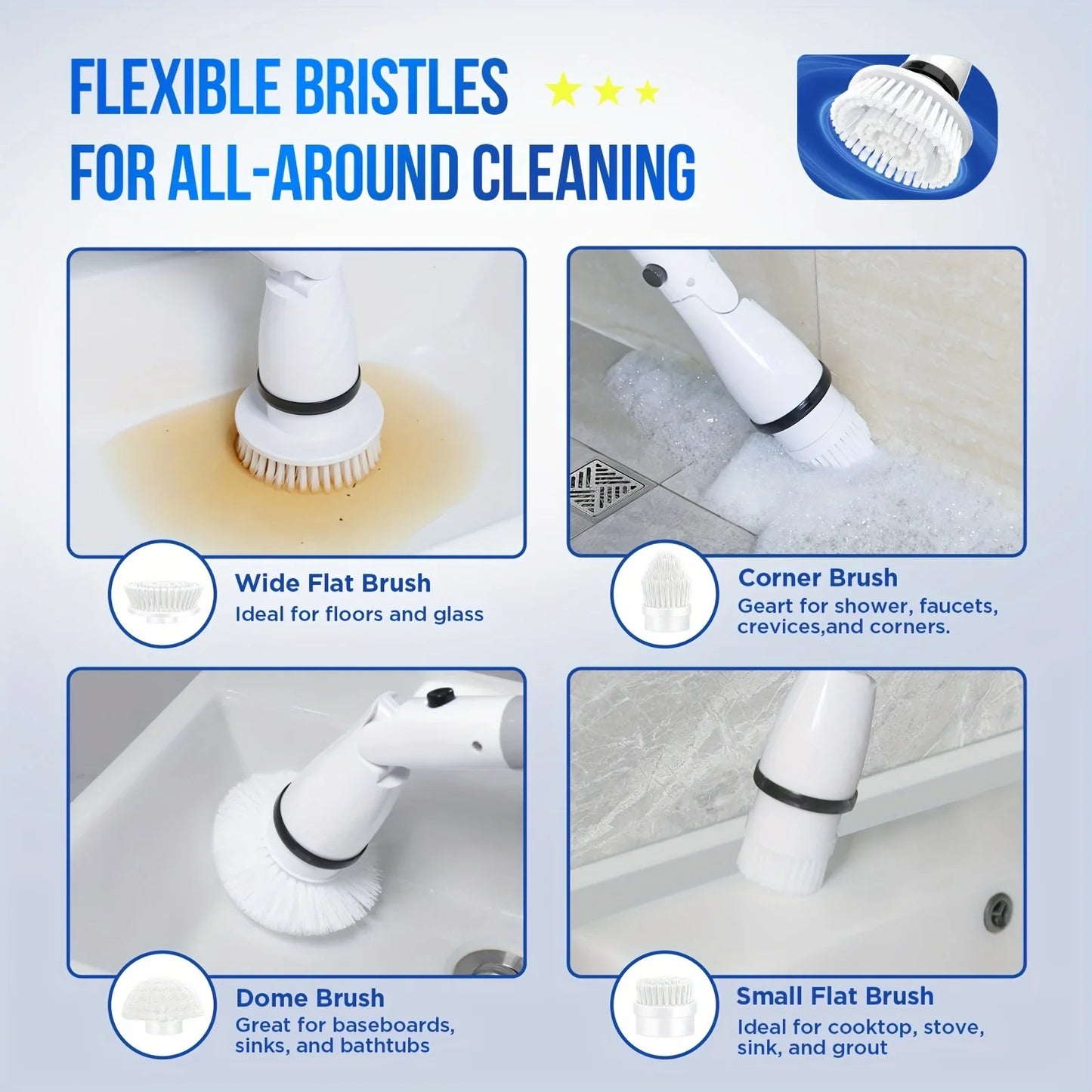 FLEXIBLE BRISTLES
FOR ALL-AROUND CLEANING

Wide Flat Brush
Ideal for floors and glass

Corner Brush
Geart for shower, faucets, crevices,and corners.

Dome Brush
Great for baseboards, sinks, and bathtubs

Small Flat Brush
Ideal for cooktop, stove, sink, and grout